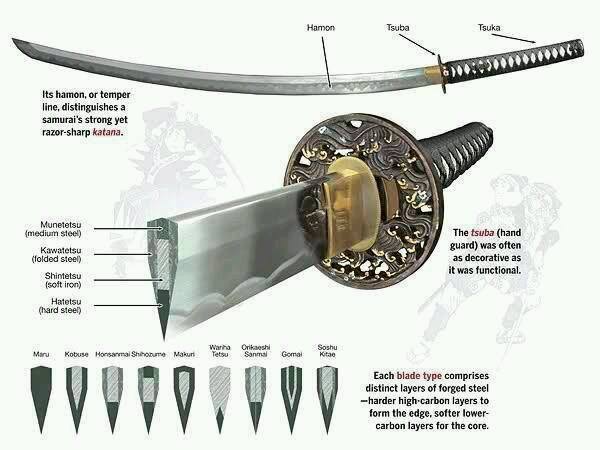 Hamon

Tsuba

Tsuka

Its hamon, or temper line, distinguishes a samurai's strong yet razor-sharp katana.

Munetetsu (medium steel)

Kawatetsu (folded steel)

Shintetsu (soft iron)

Hatetsu (hard steel)

The tsuba (hand guard) was often as decorative as it was functional.

Maru

Kobuse

Honsanmai

Shihozume

Makuri

Wariha Tetsu

Orikaeshi Sanmai

Gomai

Soshu Kitae

Each blade type comprises distinct layers of forged steel —harder high-carbon layers to form the edge, softer lower-carbon layers for the core.